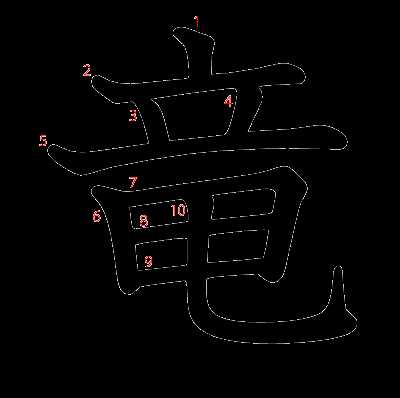 竜

1
2
3
4
5
6
7
8
9
10