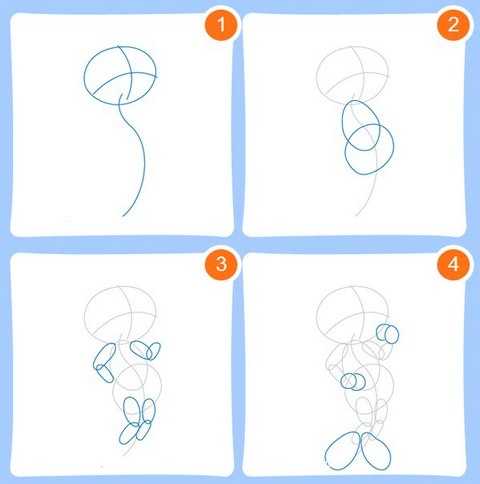 1
2
3
4