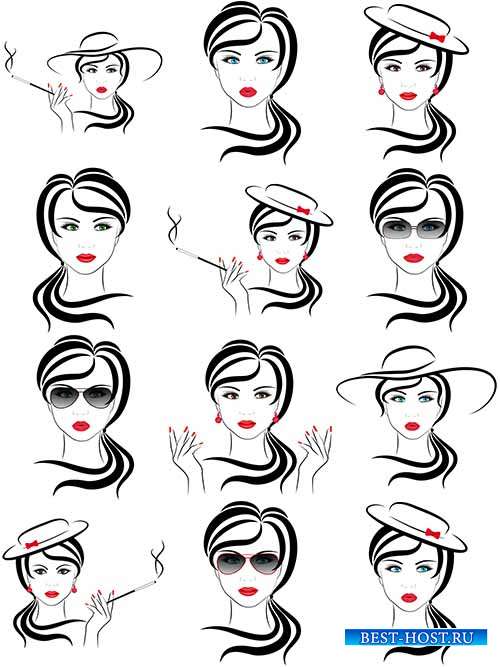 BEST-HOST.RU