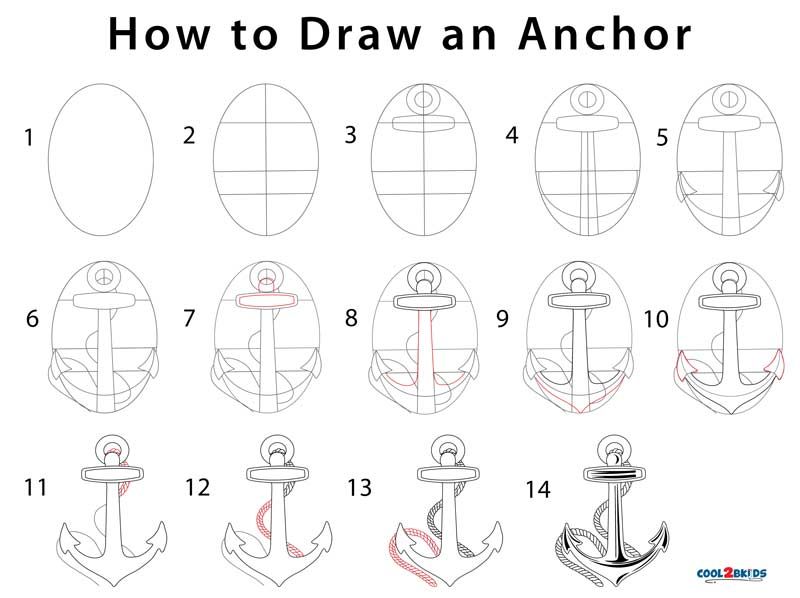 How to Draw an Anchor

1

2

3

4

5

6

7

8

9

10

11

12

13

14

COOL2BKIDS