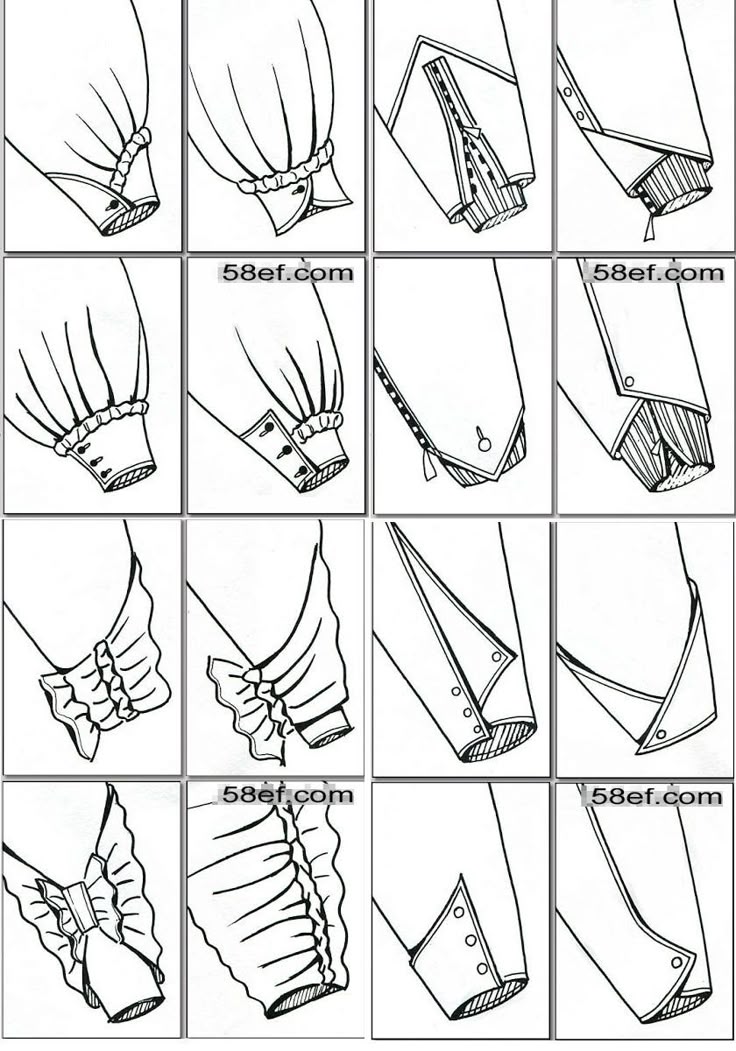 58ef.com

58ef.com

58ef.com

58ef.com